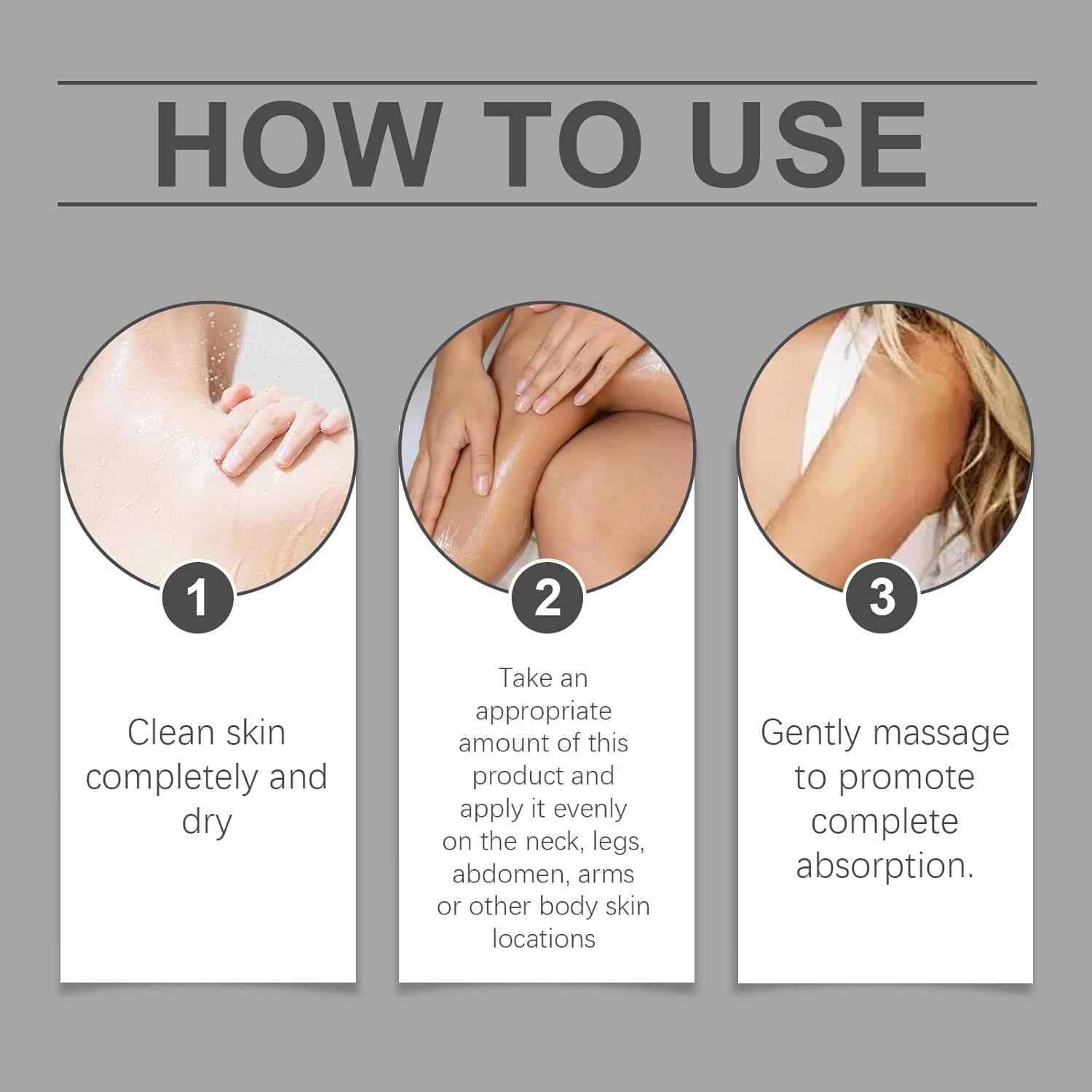 HOW TO USE

1

Clean skin completely and dry

2

Take an appropriate amount of this product and apply it evenly on the neck, legs, abdomen, arms or other body skin locations

3

Gently massage to promote complete absorption.