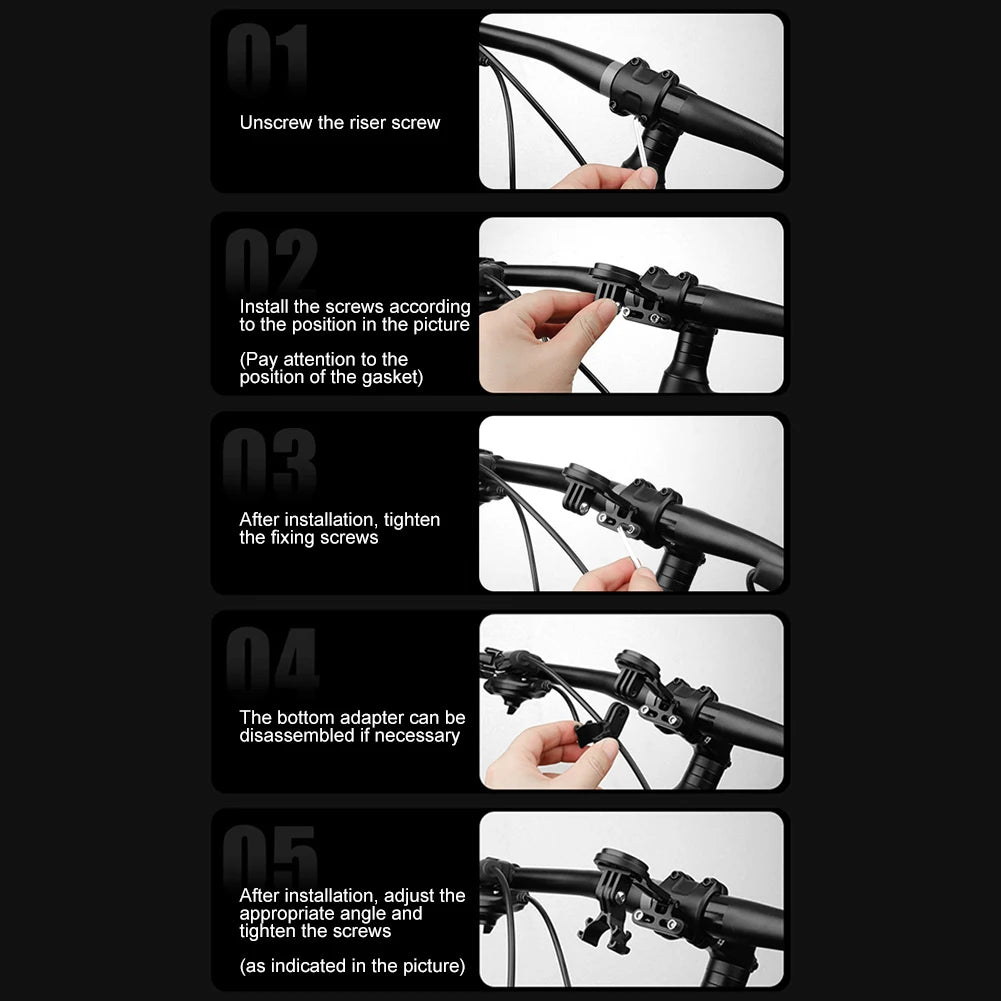 01

Unscrew the riser screw

02

Install the screws according to the position in the picture

(Pay attention to the position of the gasket)

03

After installation, tighten the fixing screws

04

The bottom adapter can be disassembled if necessary

05

After installation, adjust the appropriate angle and tighten the screws

(as indicated in the picture)