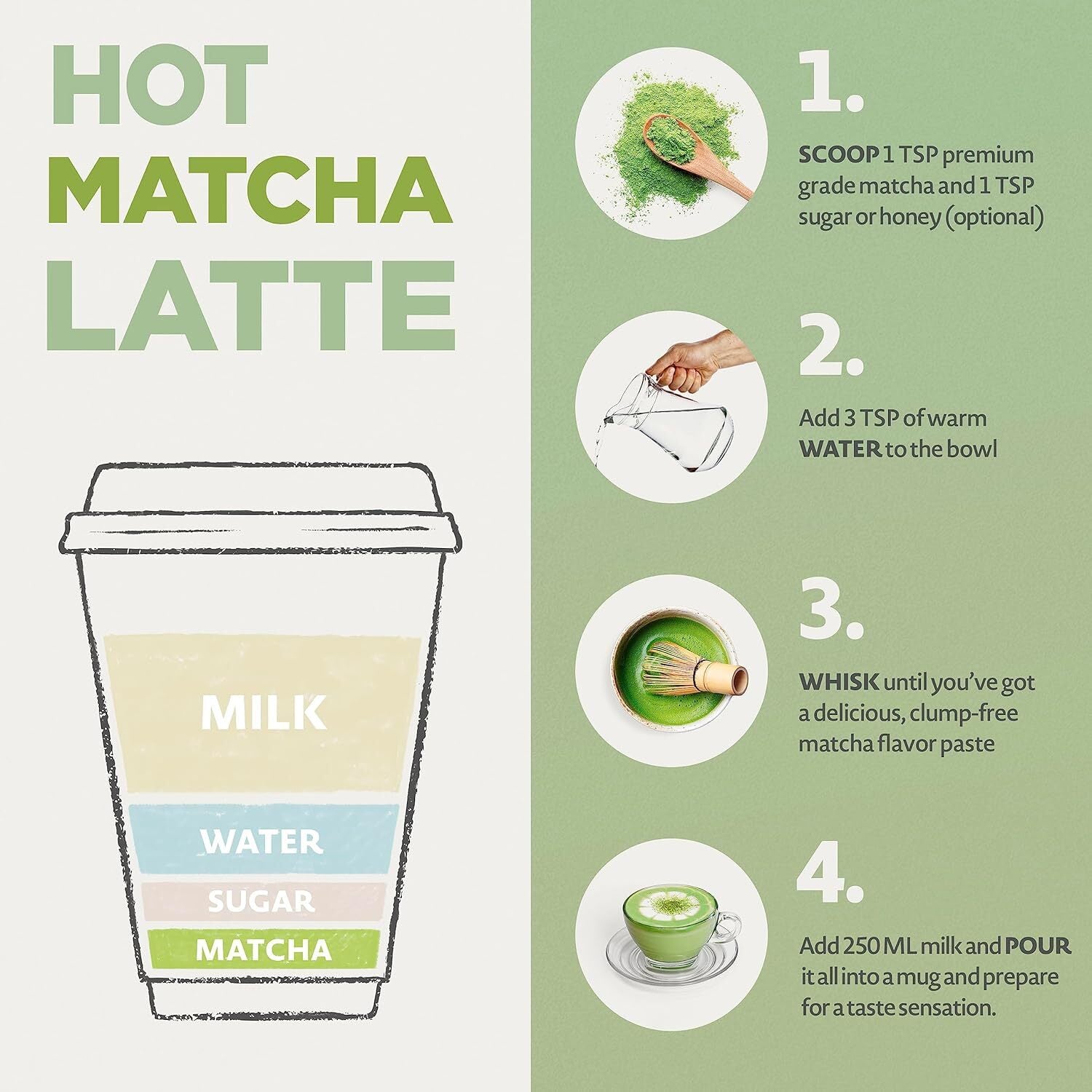 HOT
MATCHA
LATTE

MILK
WATER
SUGAR
MATCHA

1.

SCOOP 1 TSP premium grade matcha and 1 TSP sugar or honey (optional)

2.

Add 3 TSP of warm WATER to the bowl

3.

WHISK until you've got a delicious, clump-free matcha flavor paste

4.

Add 250 ML milk and POUR it all into a mug and prepare for a taste sensation.