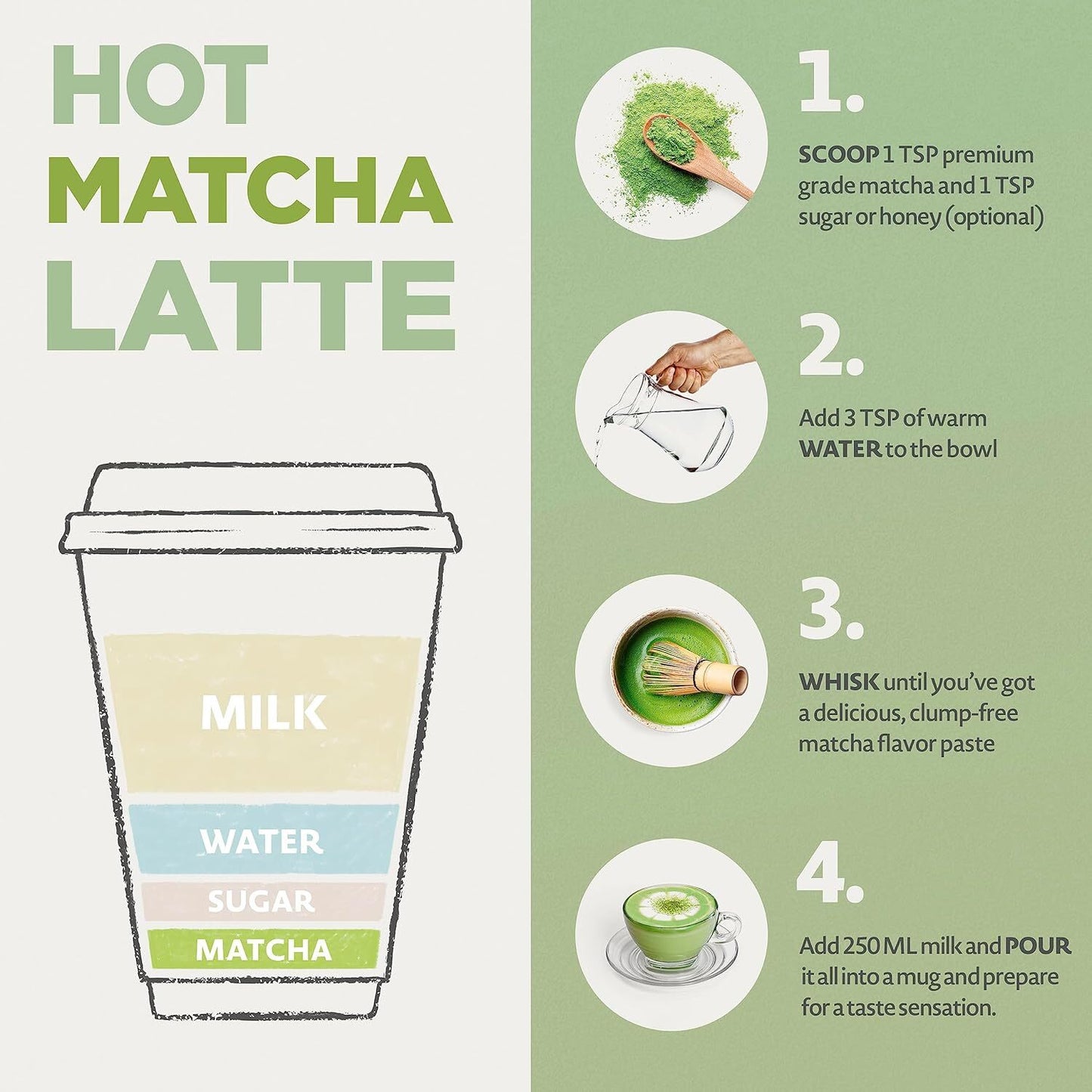 HOT MATCHA LATTE

MILK

WATER

SUGAR

MATCHA

1.

SCOOP 1 TSP premium grade matcha and 1 TSP sugar or honey (optional)

2.

Add 3 TSP of warm WATER to the bowl

3.

WHISK until you've got a delicious, clump-free matcha flavor paste

4.

Add 250 ML milk and POUR it all into a mug and prepare for a taste sensation.