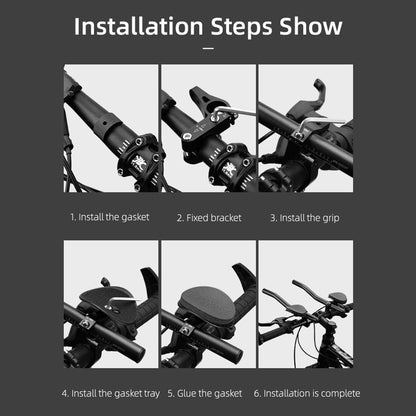 Installation Steps Show

1. Install the gasket

2. Fixed bracket

3. Install the grip

4. Install the gasket tray

5. Glue the gasket

6. Installation is complete