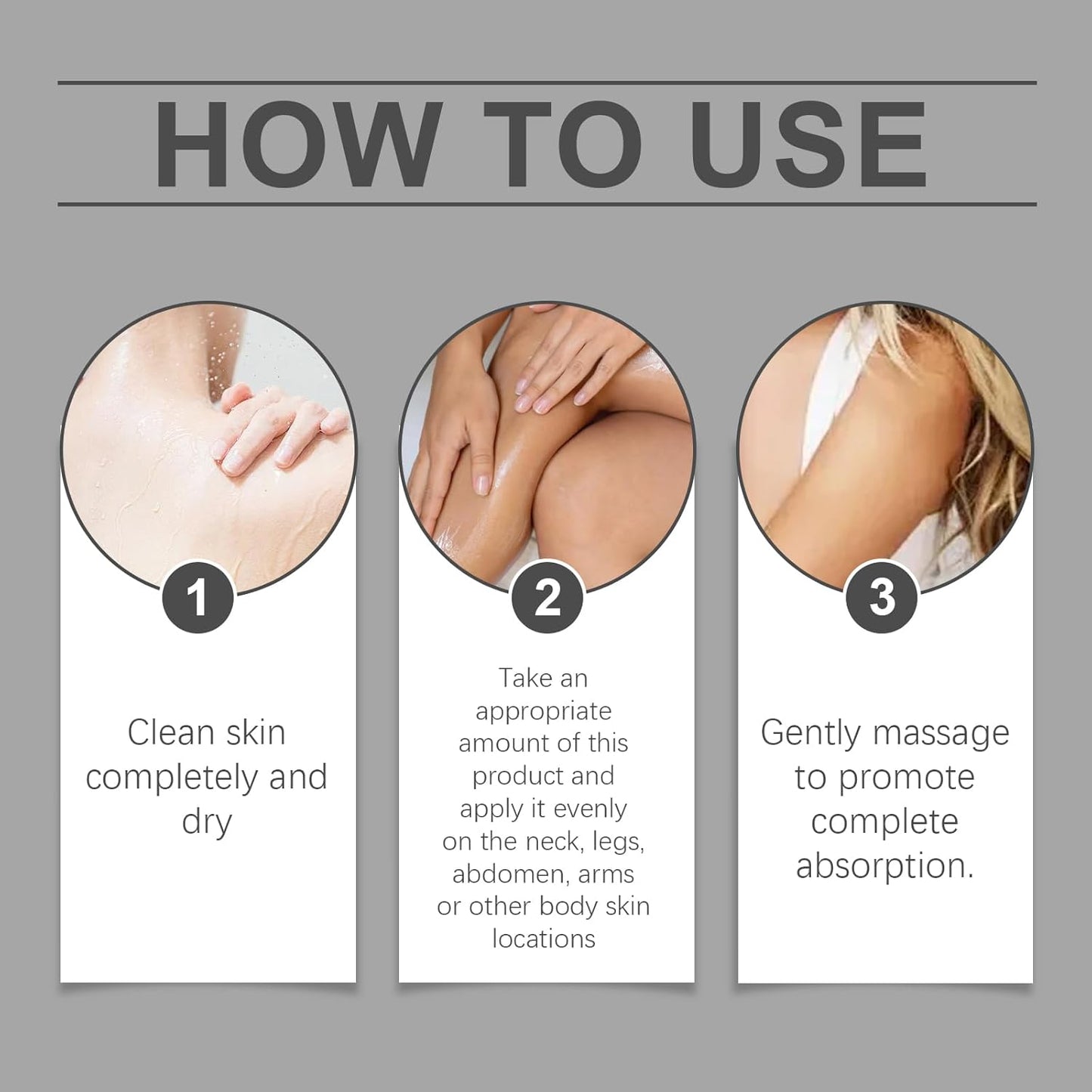 HOW TO USE

1

Clean skin completely and dry

2

Take an appropriate amount of this product and apply it evenly on the neck, legs, abdomen, arms or other body skin locations

3

Gently massage to promote complete absorption.