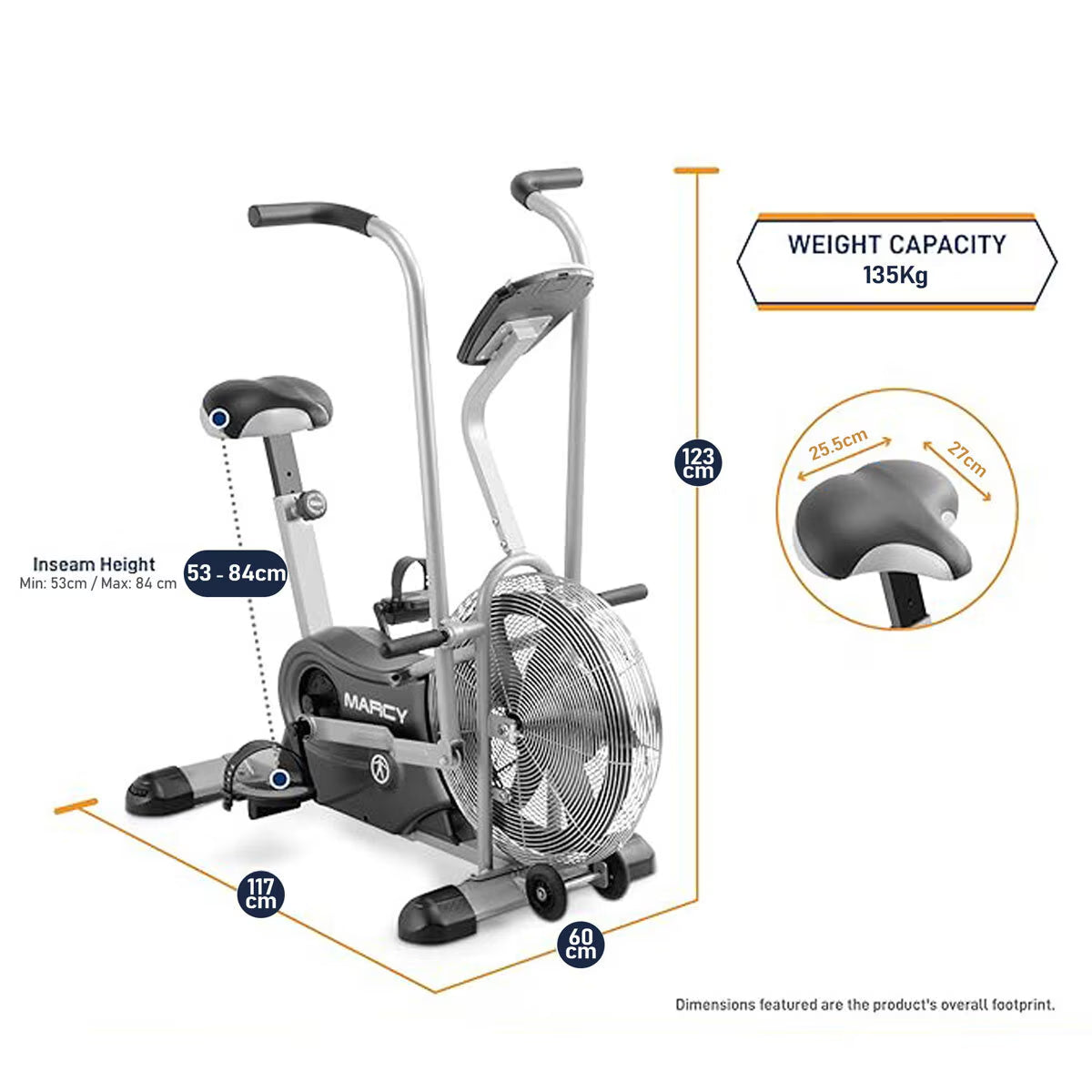 WEIGHT CAPACITY
135Kg

123 cm

25.5cm
27cm

Inseam Height
Min: 53cm / Max: 84 cm
53 - 84cm

MARCY

117 cm

60 cm

Dimensions featured are the product's overall footprint.